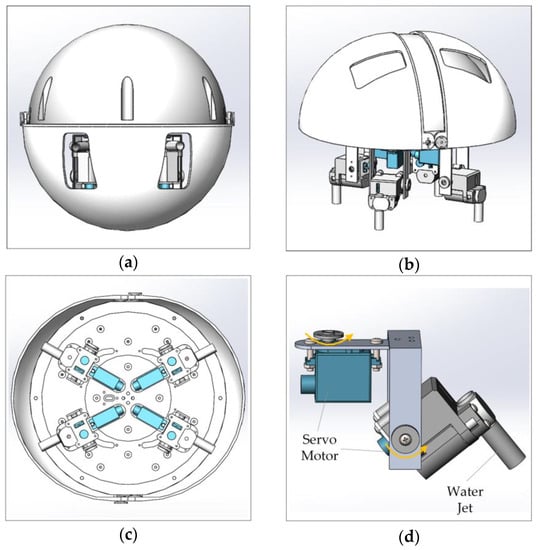 (a)

(b)

(c)

Servo Motor

Water Jet

(d)