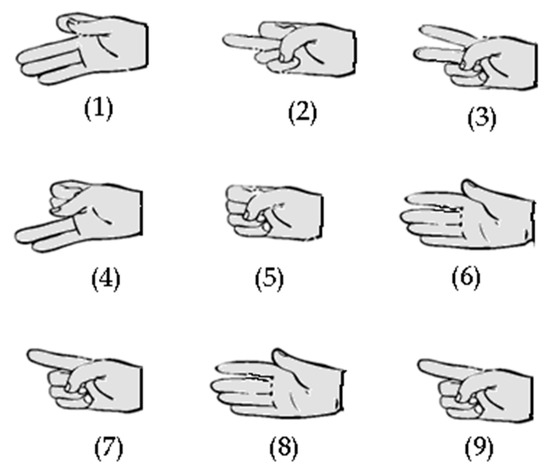 (1)

(2)

(3)

(4)

(5)

(6)

(7)

(8)

(9)