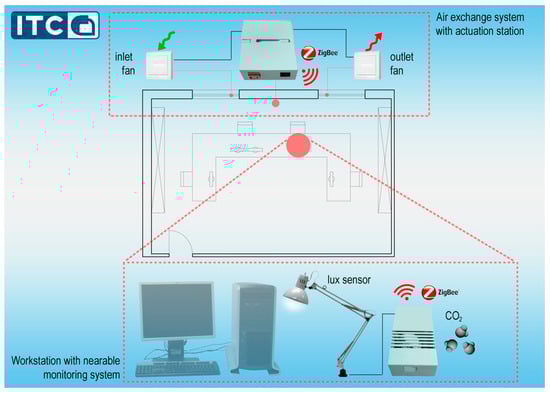 ITC

Air exchange system with actuation station

inlet fan

ZigBee

outlet fan

lux sensor

ZigBee

$CO_2$

Workstation with nearable monitoring system