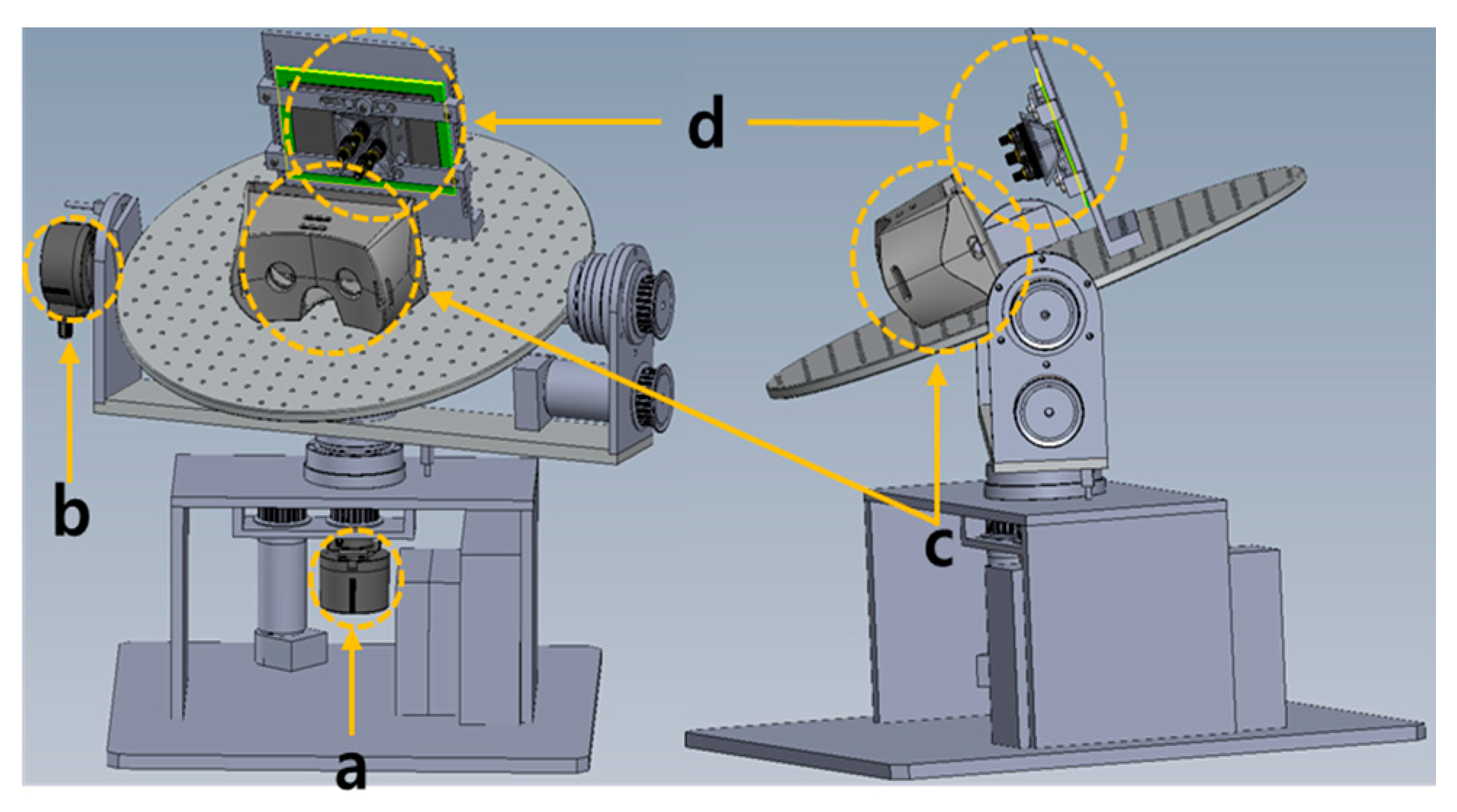 d
b
c
a