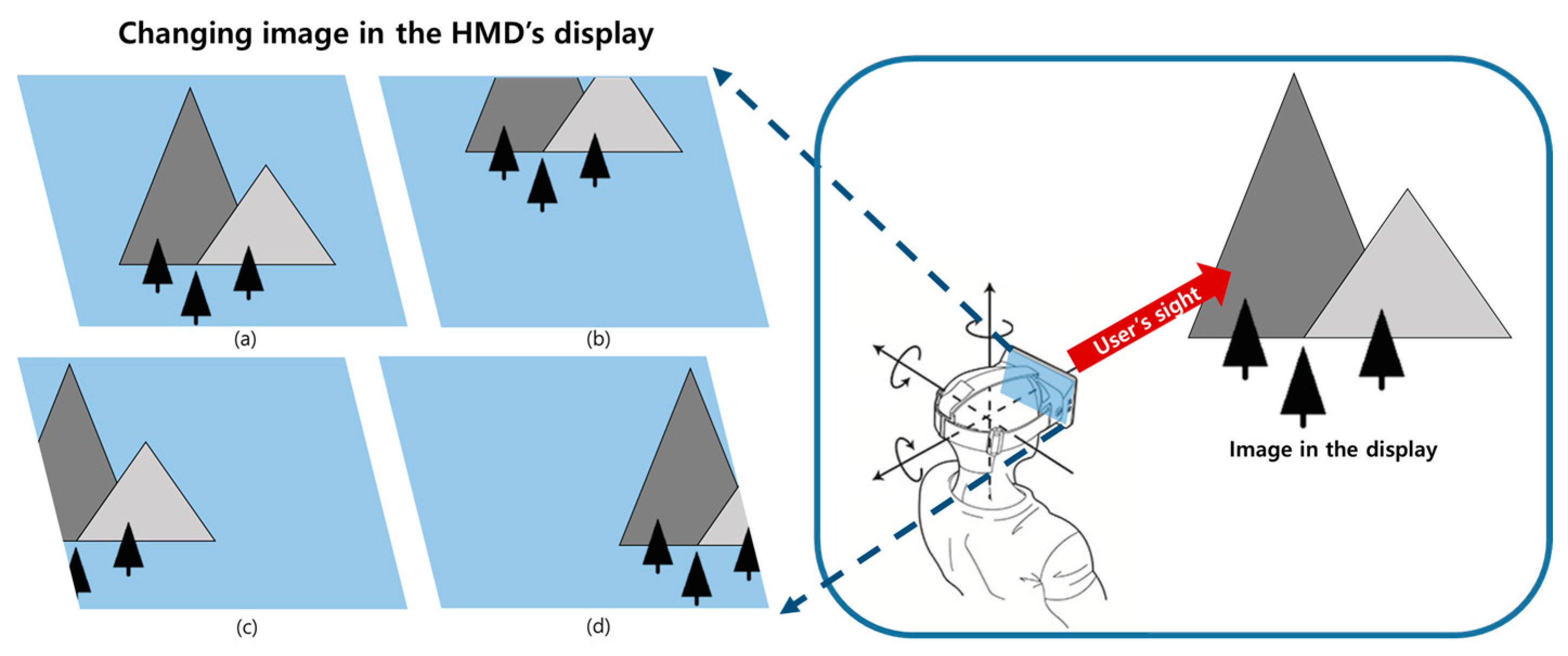 Changing image in the HMD's display

(a)

(b)

(c)

(d)

User's sight

Image in the display