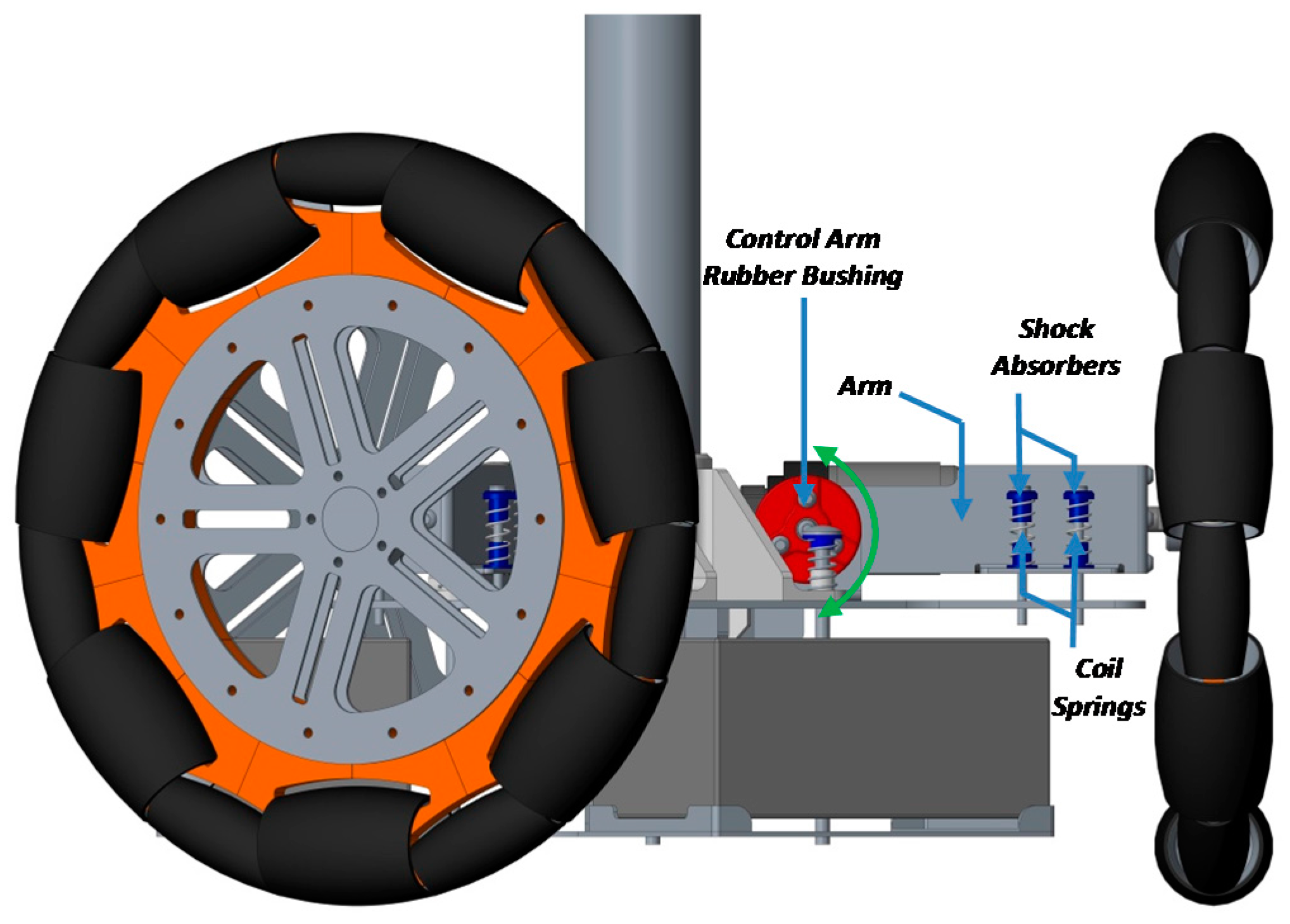 Control Arm Rubber Bushing

Shock Absorbers

Arm

Coil Springs