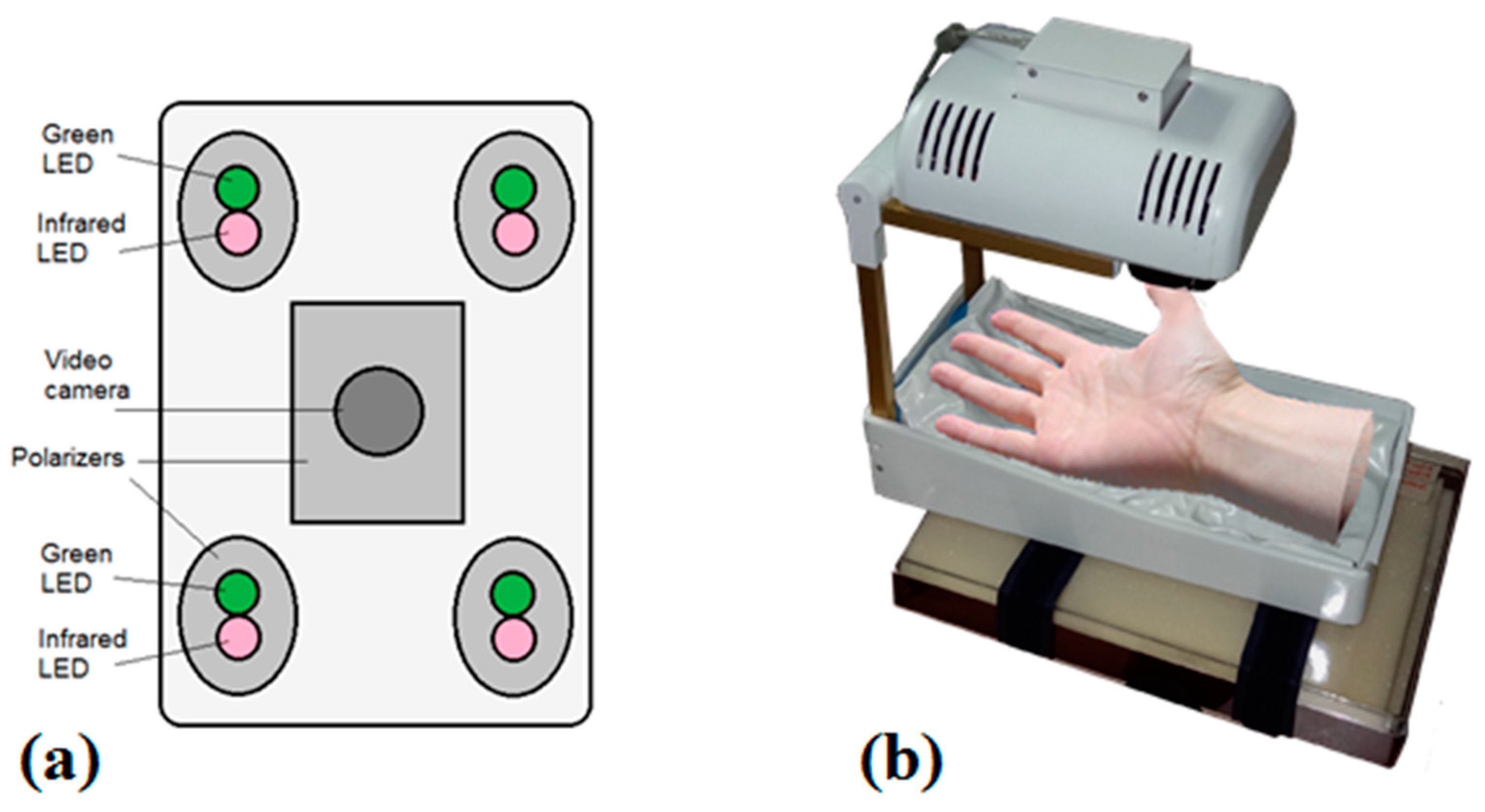 Green LED

Infrared LED

Video camera

Polarizers

Green LED

Infrared LED

(a)

(b)