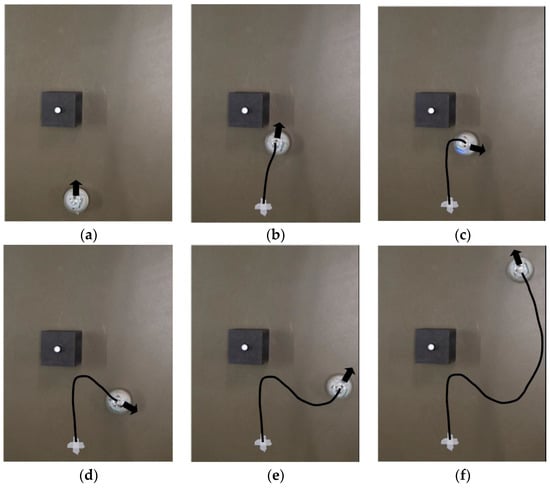 (a)

(b)

(c)

(d)

(e)

(f)