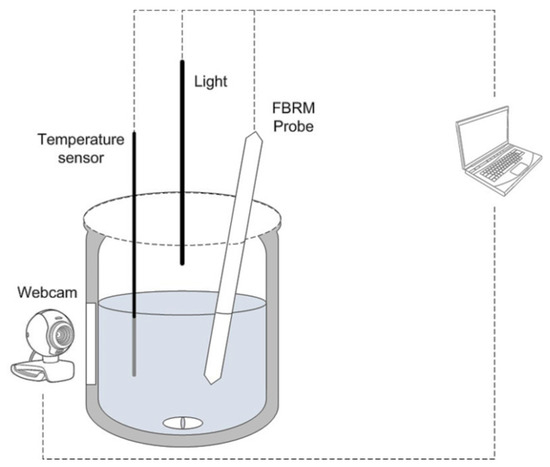 Light

FBRM
Probe

Temperature
sensor

Webcam