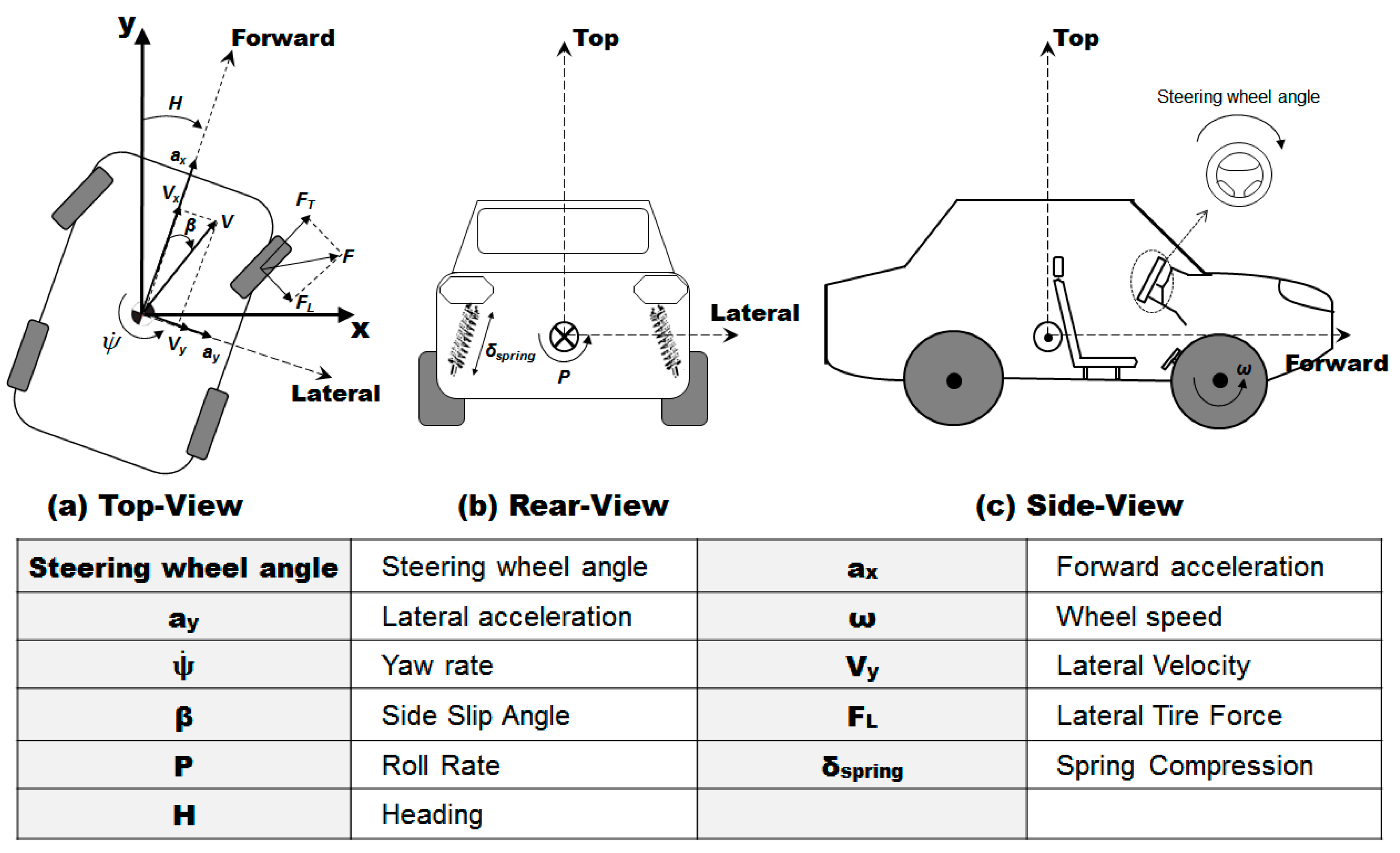 y
Forward
H
$a_x$
$V_x$
$\beta$
V
$F_T$
F
$F_L$
x
$\dot{\psi}$
$V_y$
$a_y$
Lateral

Top
$\delta_{spring}$
P
Lateral

Top
Steering wheel angle
$\omega$
Forward

(a) Top-View
(b) Rear-View
(c) Side-View

| Steering wheel angle | Steering wheel angle | $a_x$ | Forward acceleration |
|---|---|---|---|
| $a_y$ | Lateral acceleration | $\omega$ | Wheel speed |
| $\dot{\psi}$ | Yaw rate | $V_y$ | Lateral Velocity |
| $\beta$ | Side Slip Angle | $F_L$ | Lateral Tire Force |
| P | Roll Rate | $\delta_{spring}$ | Spring Compression |
| H | Heading | | |