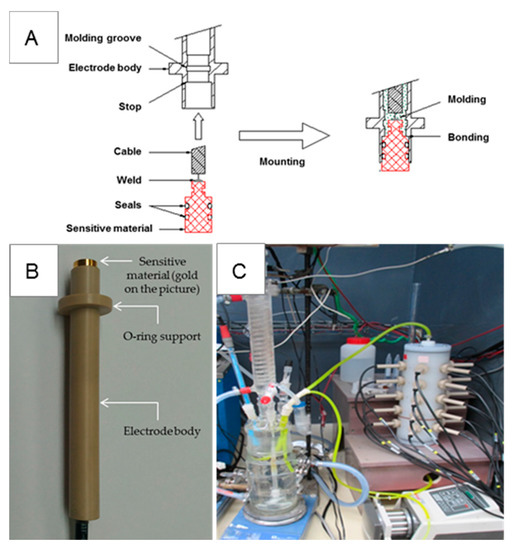 A

Molding groove
Electrode body
Stop
Cable
Weld
Seals
Sensitive material
Mounting
Molding
Bonding

B

Sensitive material (gold on the picture)
O-ring support
Electrode body

C