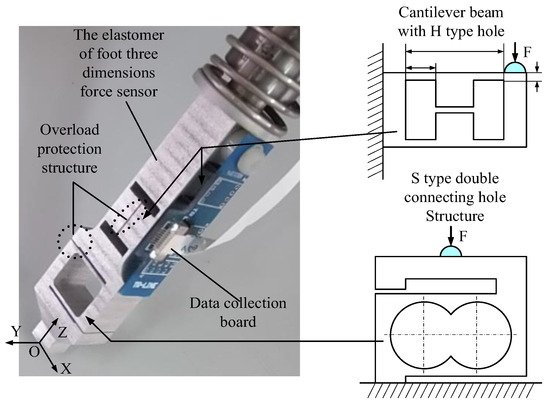 The elastomer of foot three dimensions force sensor

Overload protection structure

Data collection board

Y
Z
O
X

Cantilever beam with H type hole

F

S type double connecting hole Structure

F