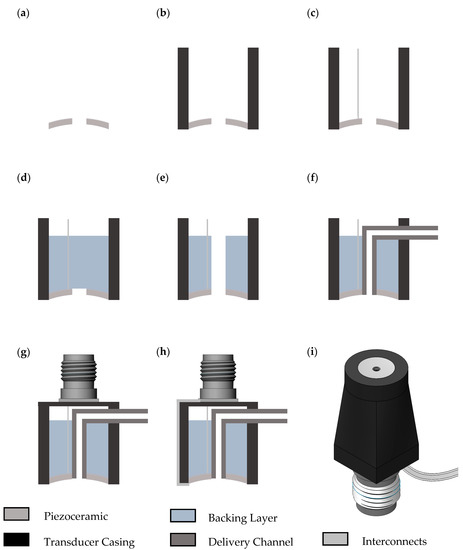 (a)

(b)

(c)

(d)

(e)

(f)

(g)

(h)

(i)

Piezoceramic

Backing Layer

Transducer Casing

Delivery Channel

Interconnects