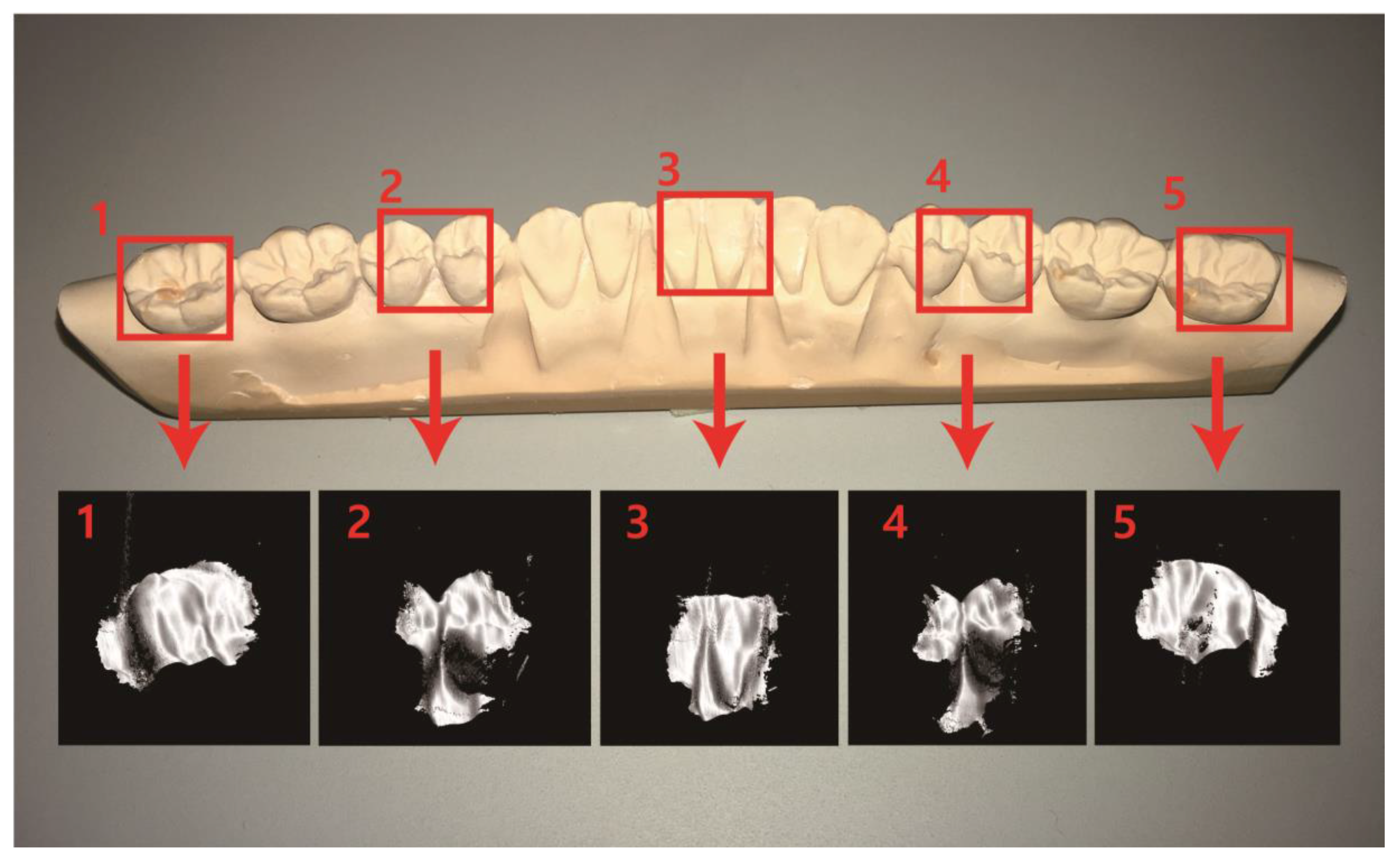 1
2
3
4
5

1
2
3
4
5