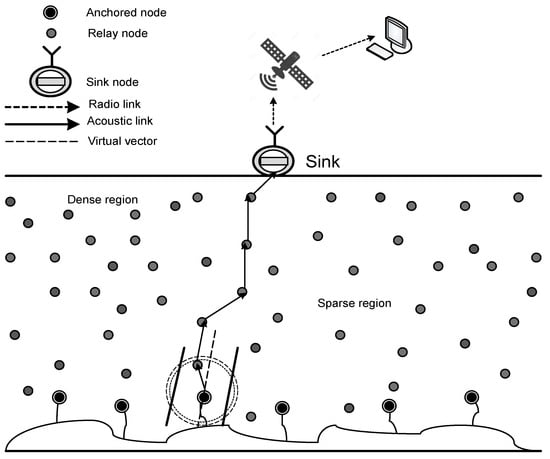 Anchored node
Relay node
Sink node
Radio link
Acoustic link
Virtual vector

Sink

Dense region

Sparse region