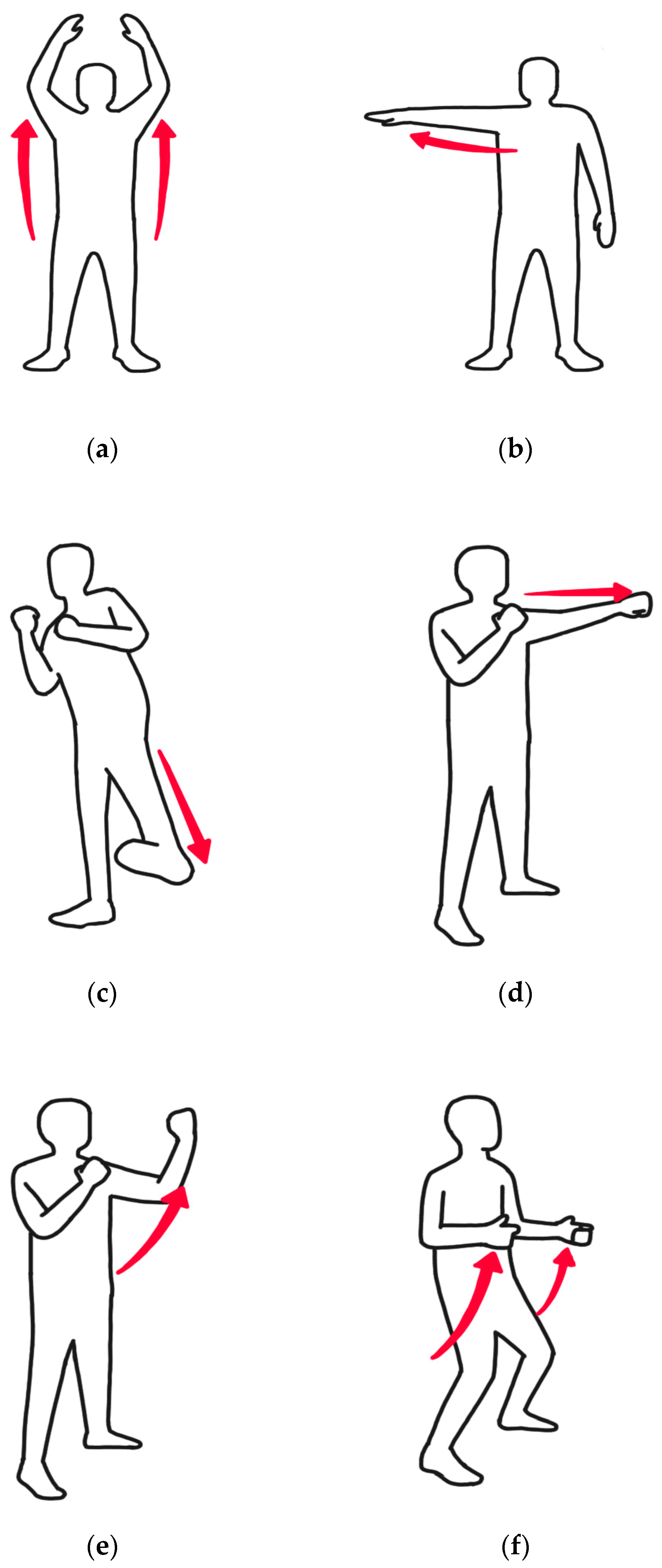 (a)

(b)

(c)

(d)

(e)

(f)