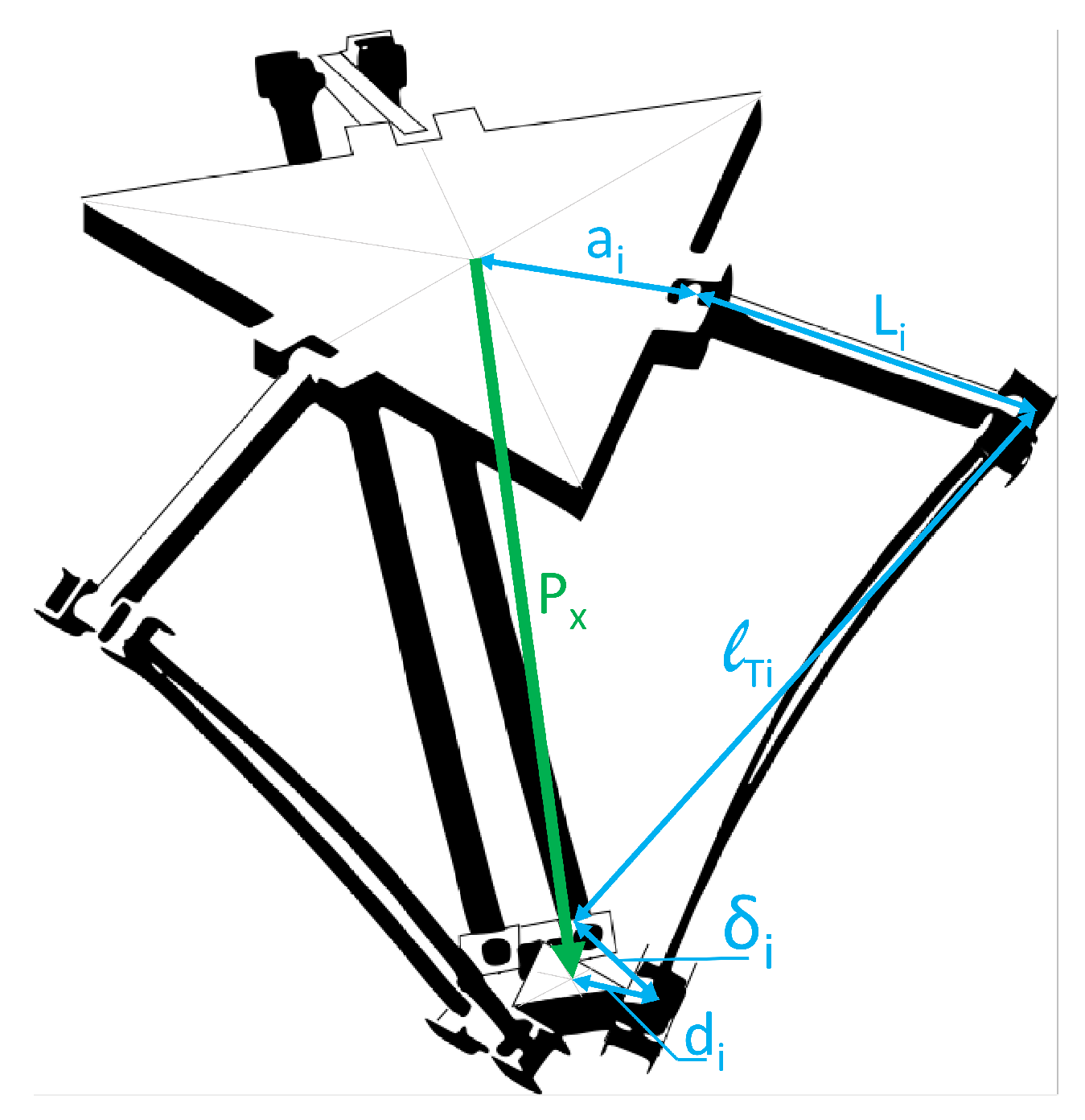 $a_i$

$L_i$

$P_x$

$\ell_{Ti}$

$\delta_i$

$d_i$