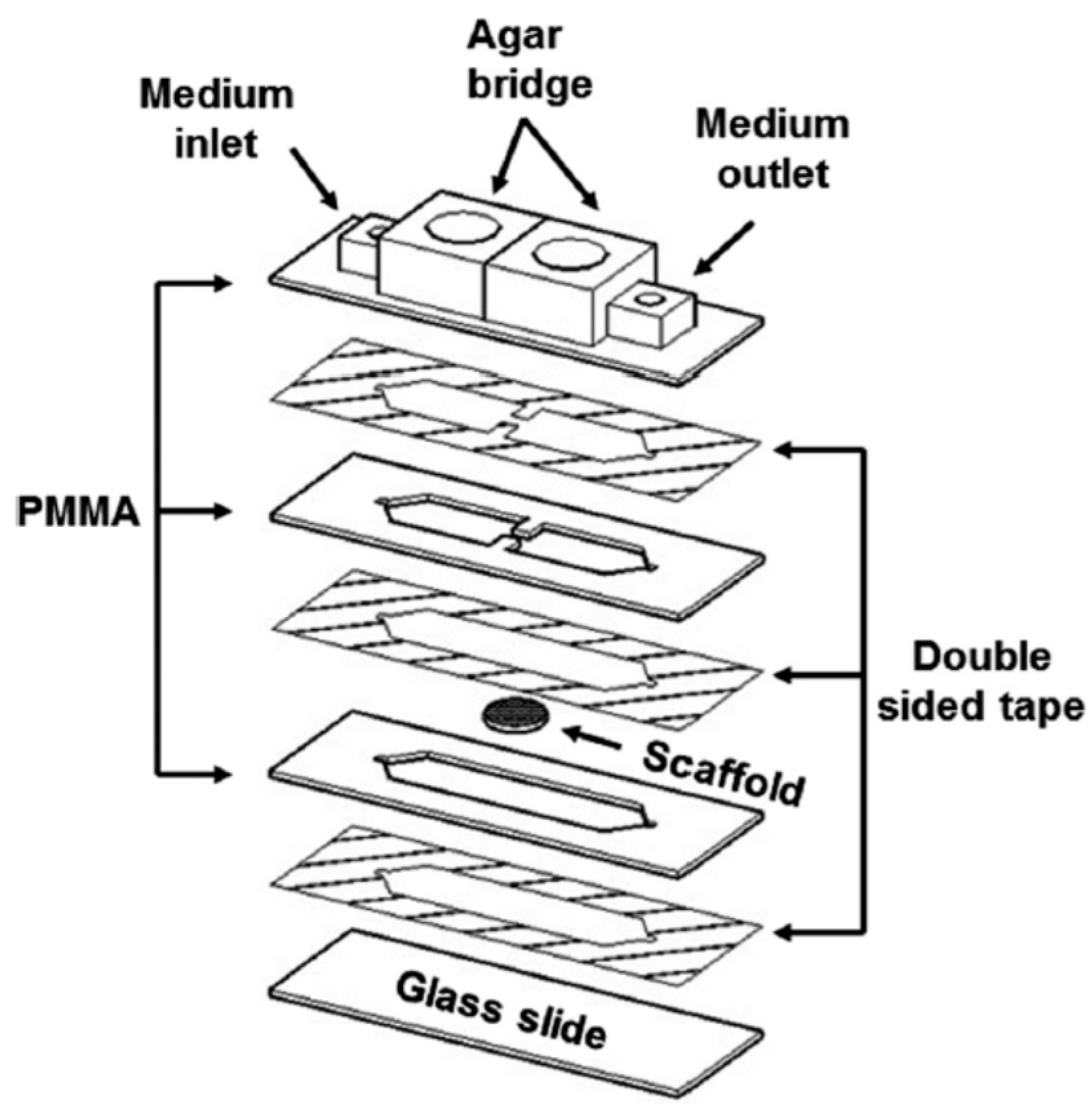 Agar bridge

Medium inlet

Medium outlet

PMMA

Double sided tape

Scaffold

Glass slide