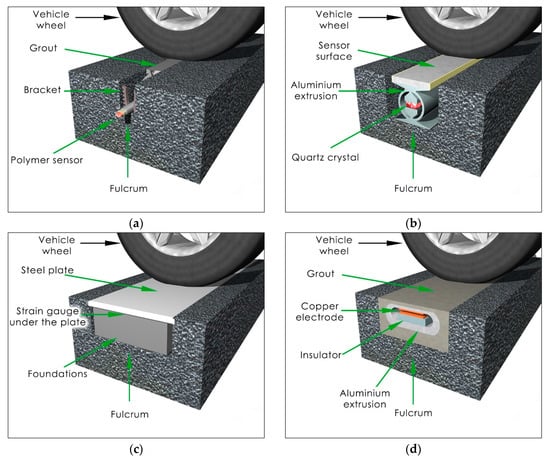 Vehicle wheel
Grout
Bracket
Polymer sensor
Fulcrum

(a)

Vehicle wheel
Sensor surface
Aluminium extrusion
Quartz crystal
Fulcrum

(b)

Vehicle wheel
Steel plate
Strain gauge under the plate
Foundations
Fulcrum

(c)

Vehicle wheel
Grout
Copper electrode
Insulator
Aluminium extrusion
Fulcrum

(d)