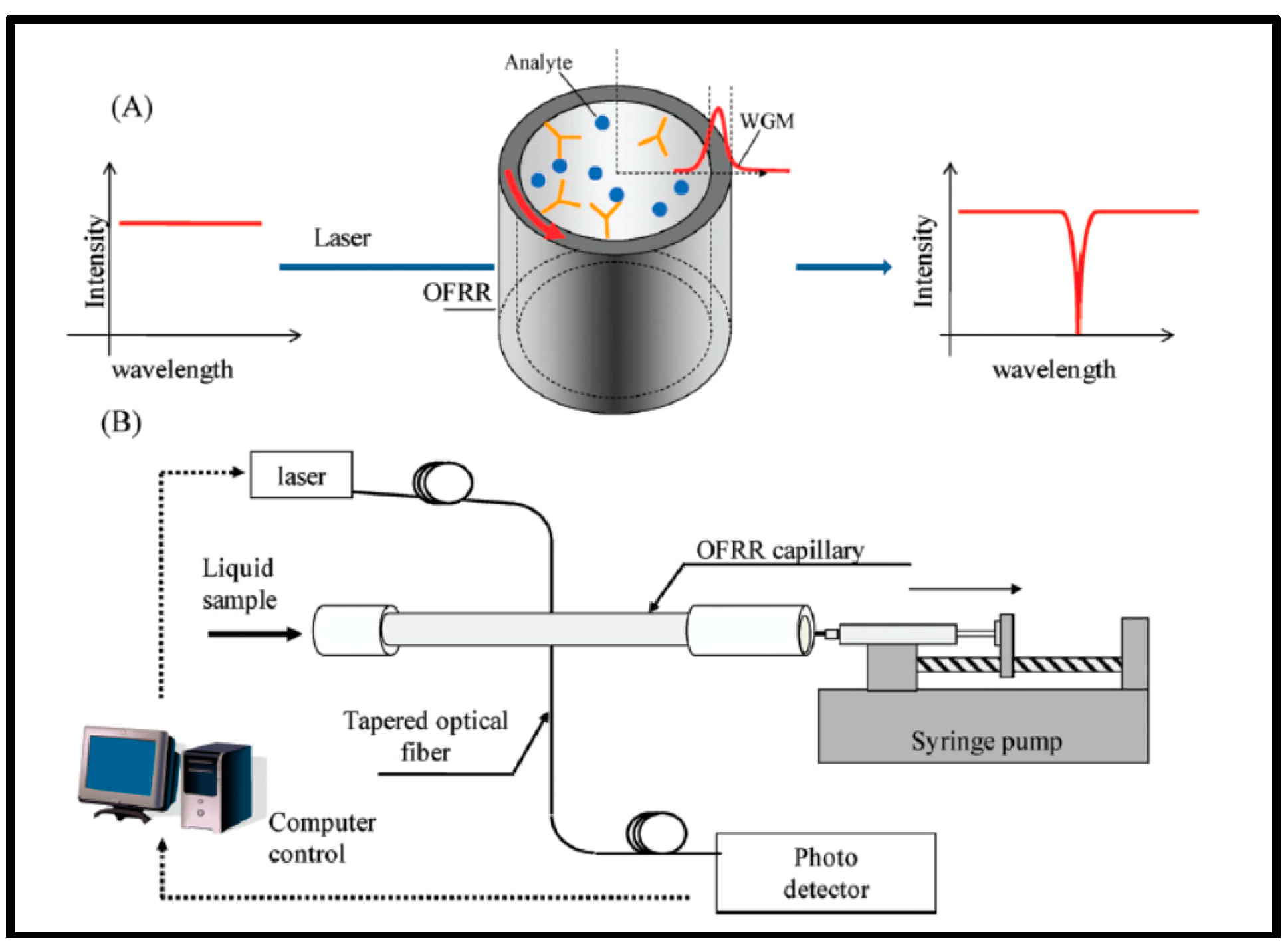 (A)

Intensity

wavelength

Laser

OFRR

Analyte

WGM

Intensity

wavelength

(B)

laser

Liquid sample

OFRR capillary

Tapered optical fiber

Syringe pump

Computer control

Photo detector