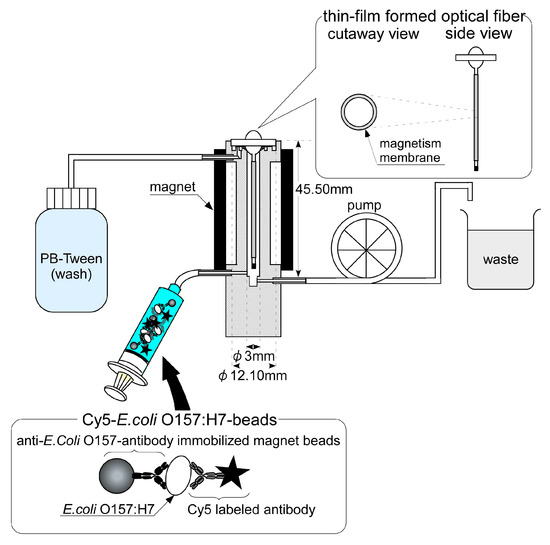 thin-film formed optical fiber
cutaway view side view

magnetism membrane

magnet

45.50mm

pump

PB-Tween (wash)

waste

$\phi$ 3mm
$\phi$ 12.10mm

Cy5-E.coli O157:H7-beads
anti-E.Coli O157-antibody immobilized magnet beads

E.coli O157:H7

Cy5 labeled antibody