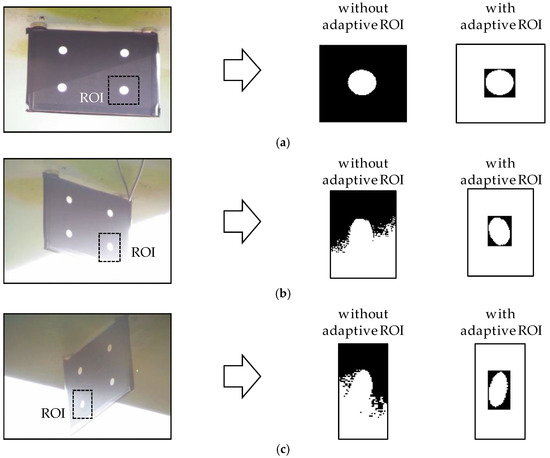 ROI

without adaptive ROI

with adaptive ROI

(a)

ROI

without adaptive ROI

with adaptive ROI

(b)

ROI

without adaptive ROI

with adaptive ROI

(c)