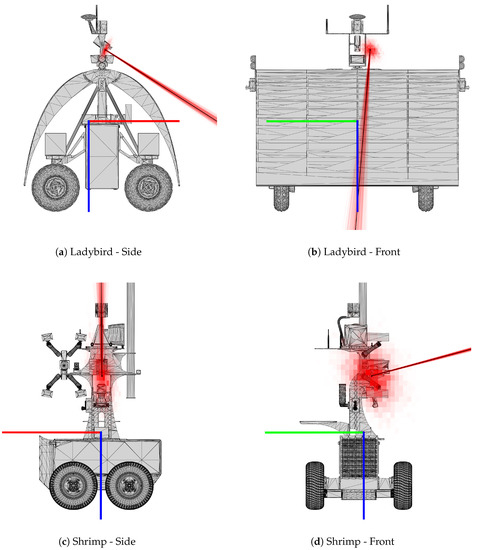 (a) Ladybird - Side

(b) Ladybird - Front

(c) Shrimp - Side

(d) Shrimp - Front