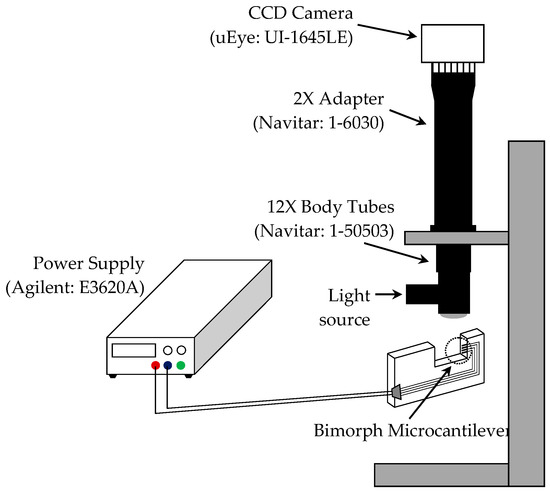 CCD Camera
(uEye: UI-1645LE)

2X Adapter
(Navitar: 1-6030)

12X Body Tubes
(Navitar: 1-50503)

Power Supply
(Agilent: E3620A)

Light
source

Bimorph Microcantilever