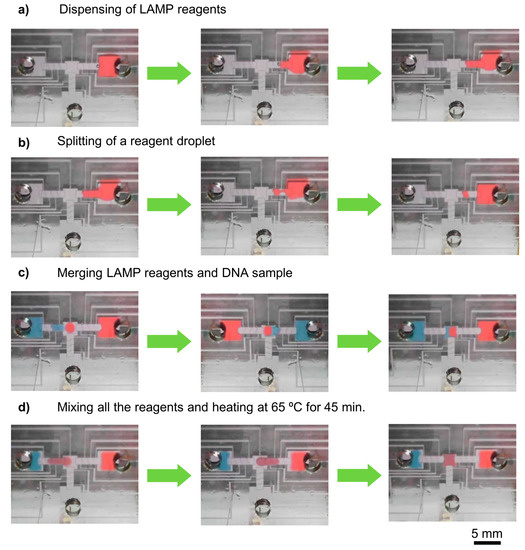 a) Dispensing of LAMP reagents

b) Splitting of a reagent droplet

c) Merging LAMP reagents and DNA sample

d) Mixing all the reagents and heating at 65 ºC for 45 min.

5 mm