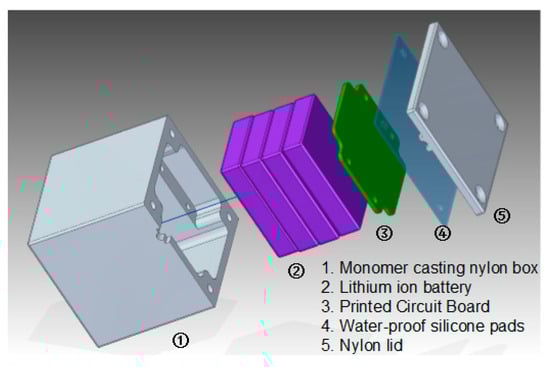 ⑤

③

④

②

①

1. Monomer casting nylon box
2. Lithium ion battery
3. Printed Circuit Board
4. Water-proof silicone pads
5. Nylon lid