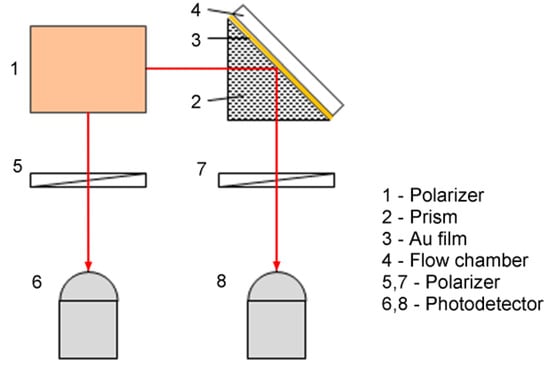 4
3
1
2
5
7
6
8

1 - Polarizer
2 - Prism
3 - Au film
4 - Flow chamber
5,7 - Polarizer
6,8 - Photodetector