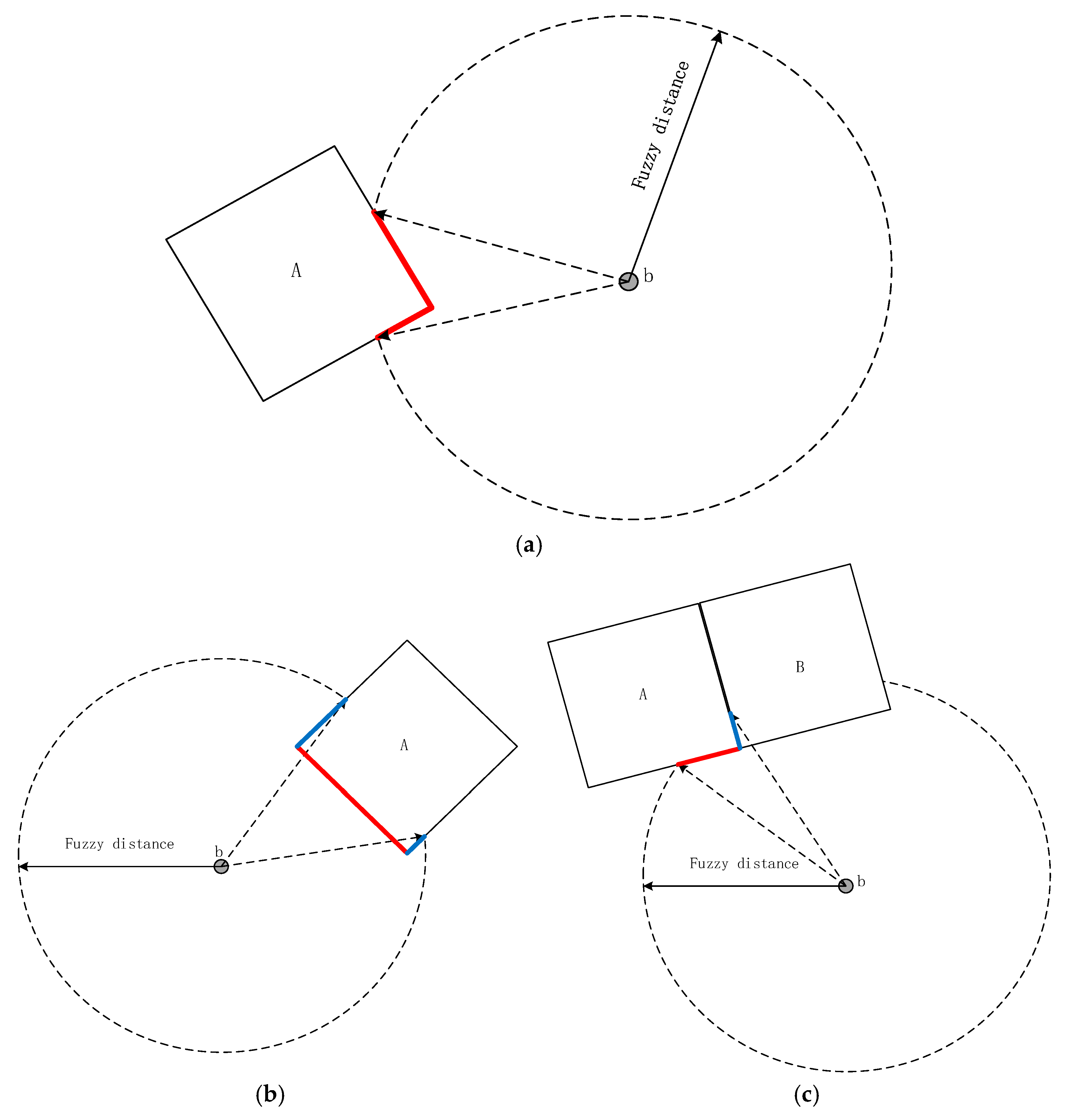 Fuzzy distance
A
b
(a)
A
Fuzzy distance
b
(b)
A
B
Fuzzy distance
b
(c)