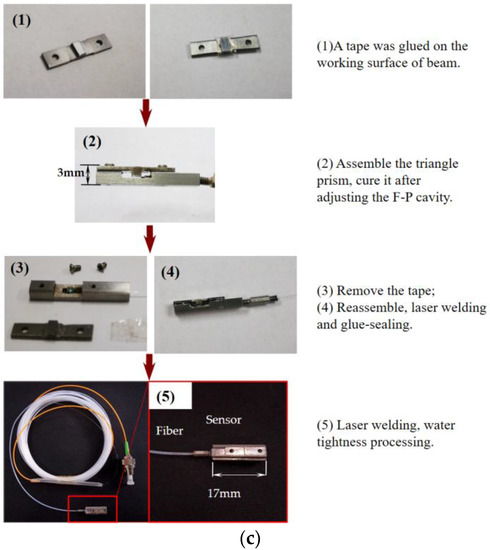 (1)

(1)A tape was glued on the working surface of beam.

(2)

3mm

(2) Assemble the triangle prism, cure it after adjusting the F-P cavity.

(3)

(4)

(3) Remove the tape;
(4) Reassemble, laser welding and glue-sealing.

(5)

Fiber

Sensor

17mm

(5) Laser welding, water tightness processing.

(c)