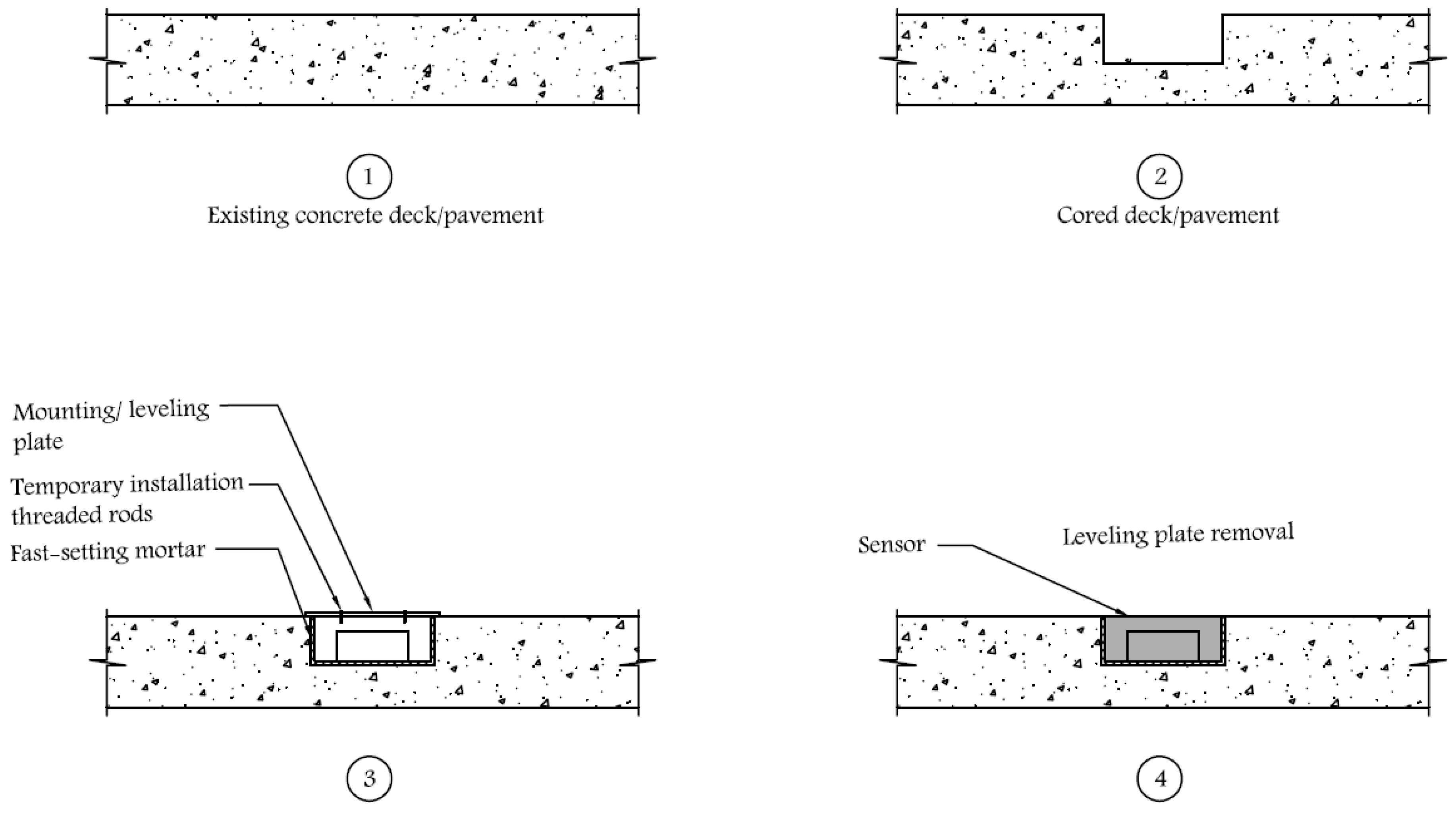 1
Existing concrete deck/pavement

2
Cored deck/pavement

Mounting/ leveling plate

Temporary installation threaded rods

Fast-setting mortar

3

Sensor

Leveling plate removal

4