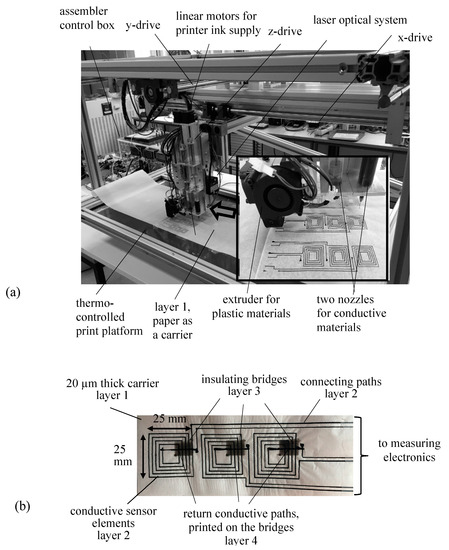 assembler control box

y-drive

linear motors for printer ink supply

z-drive

laser optical system

x-drive

(a)

thermo-controlled print platform

layer 1, paper as a carrier

extruder for plastic materials

two nozzles for conductive materials

20 µm thick carrier layer 1

insulating bridges layer 3

connecting paths layer 2

25 mm

25 mm

to measuring electronics

(b)

conductive sensor elements layer 2

return conductive paths, printed on the bridges layer 4