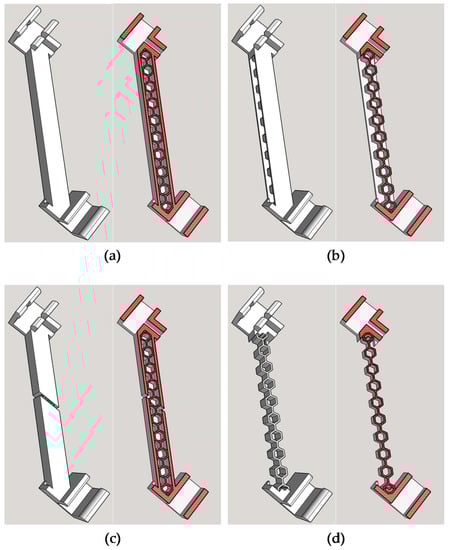 (a)

(b)

(c)

(d)