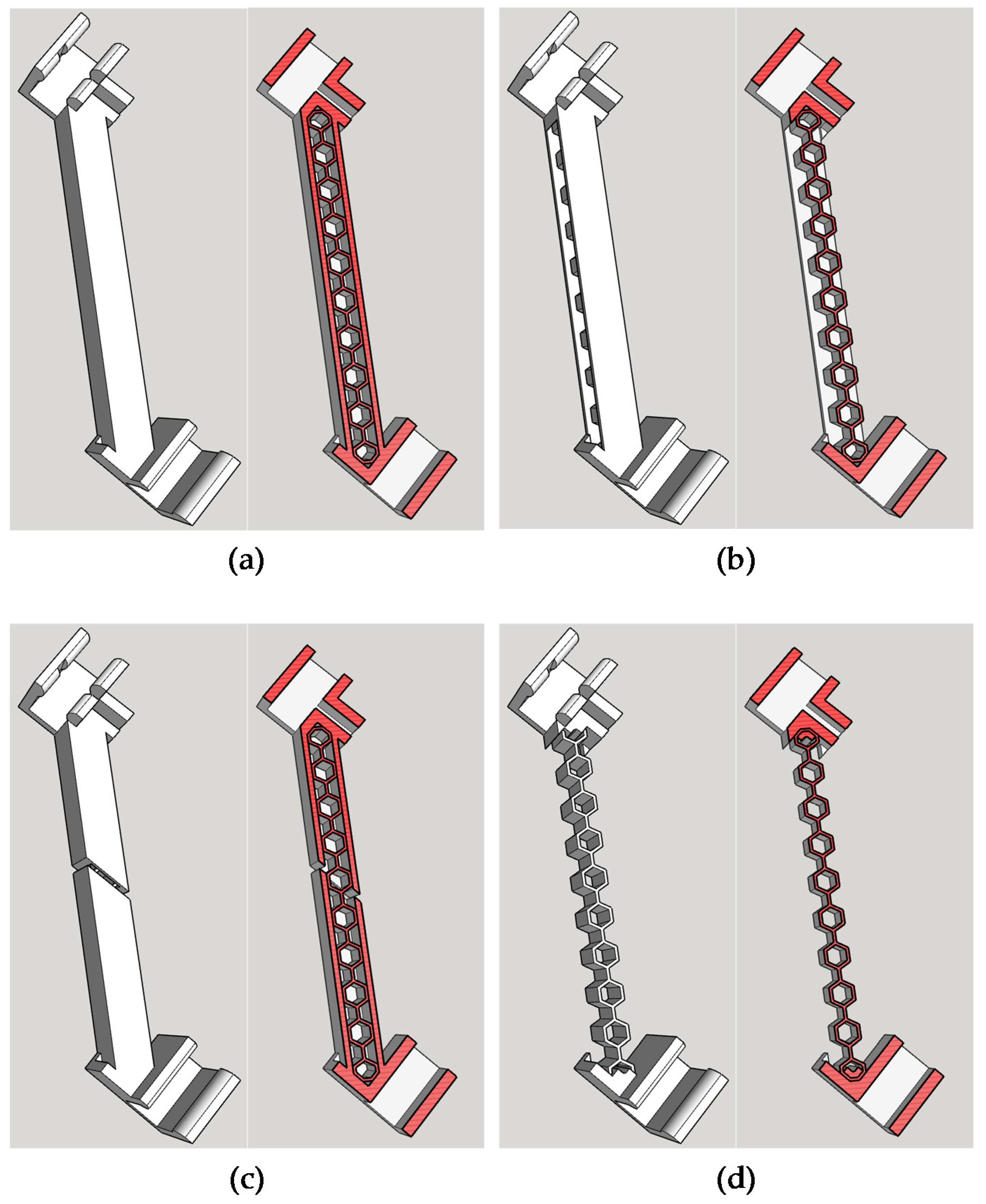 (a)

(b)

(c)

(d)