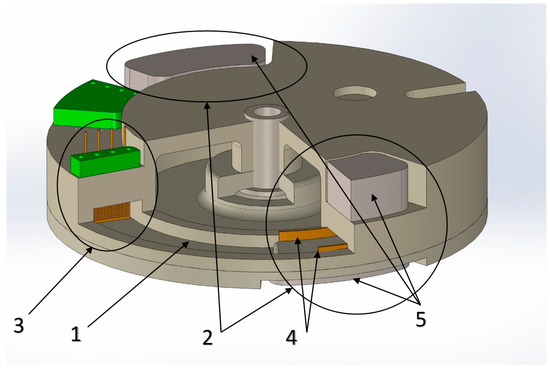 3
1
2
4
5