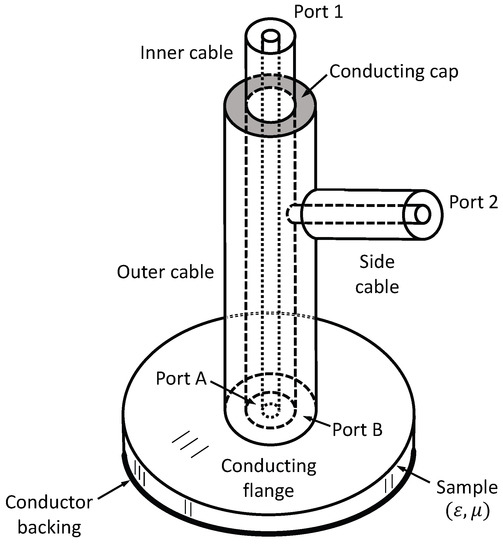 Port 1
Inner cable
Conducting cap
Port 2
Outer cable
Side cable
Port A
Port B
Conducting flange
Conductor backing
Sample $(\varepsilon, \mu)$