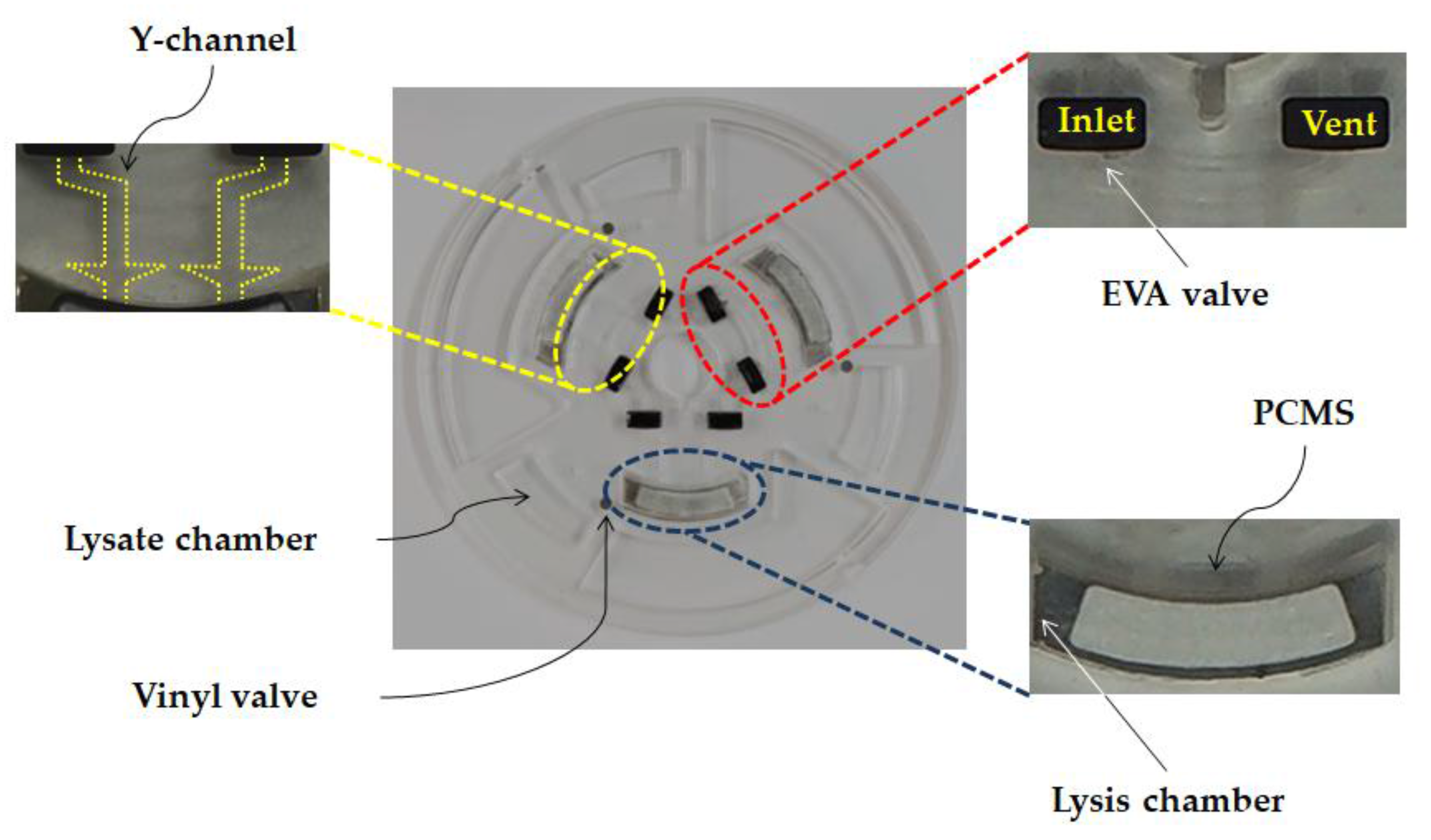 Y-channel

Inlet

Vent

EVA valve

PCMS

Lysate chamber

Vinyl valve

Lysis chamber