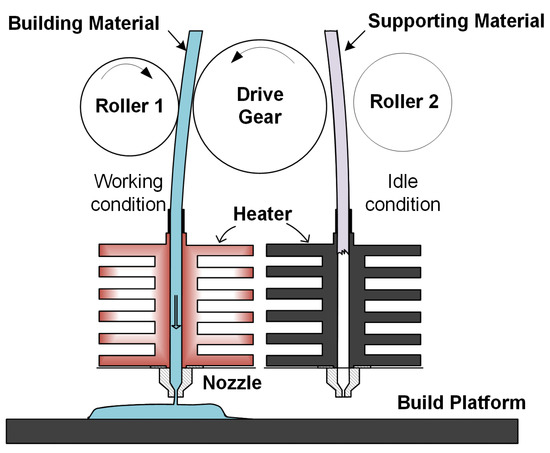 Building Material
Supporting Material
Roller 1
Drive Gear
Roller 2
Working condition
Idle condition
Heater
Nozzle
Build Platform