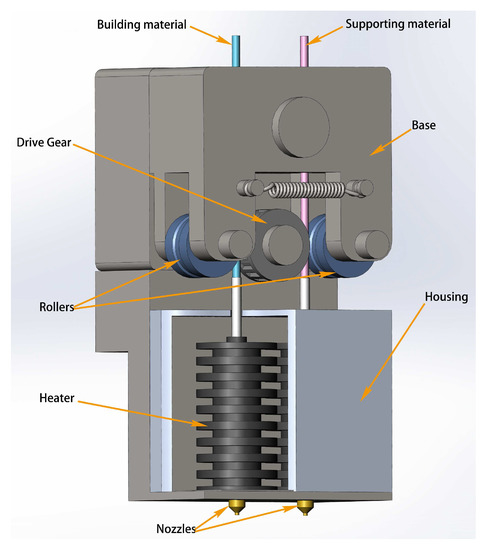 Building material
Supporting material
Base
Drive Gear
Rollers
Housing
Heater
Nozzles