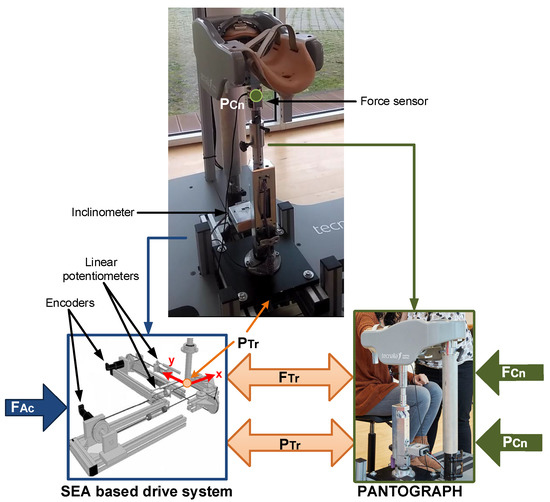 $P_{Cn}$

Force sensor

Inclinometer

tecn

Linear potentiometers

Encoders

$P_{Tr}$

y

x

$F_{Ac}$

$F_{Tr}$

$P_{Tr}$

tecnalia

$F_{Cn}$

$P_{Cn}$

SEA based drive system

PANTOGRAPH