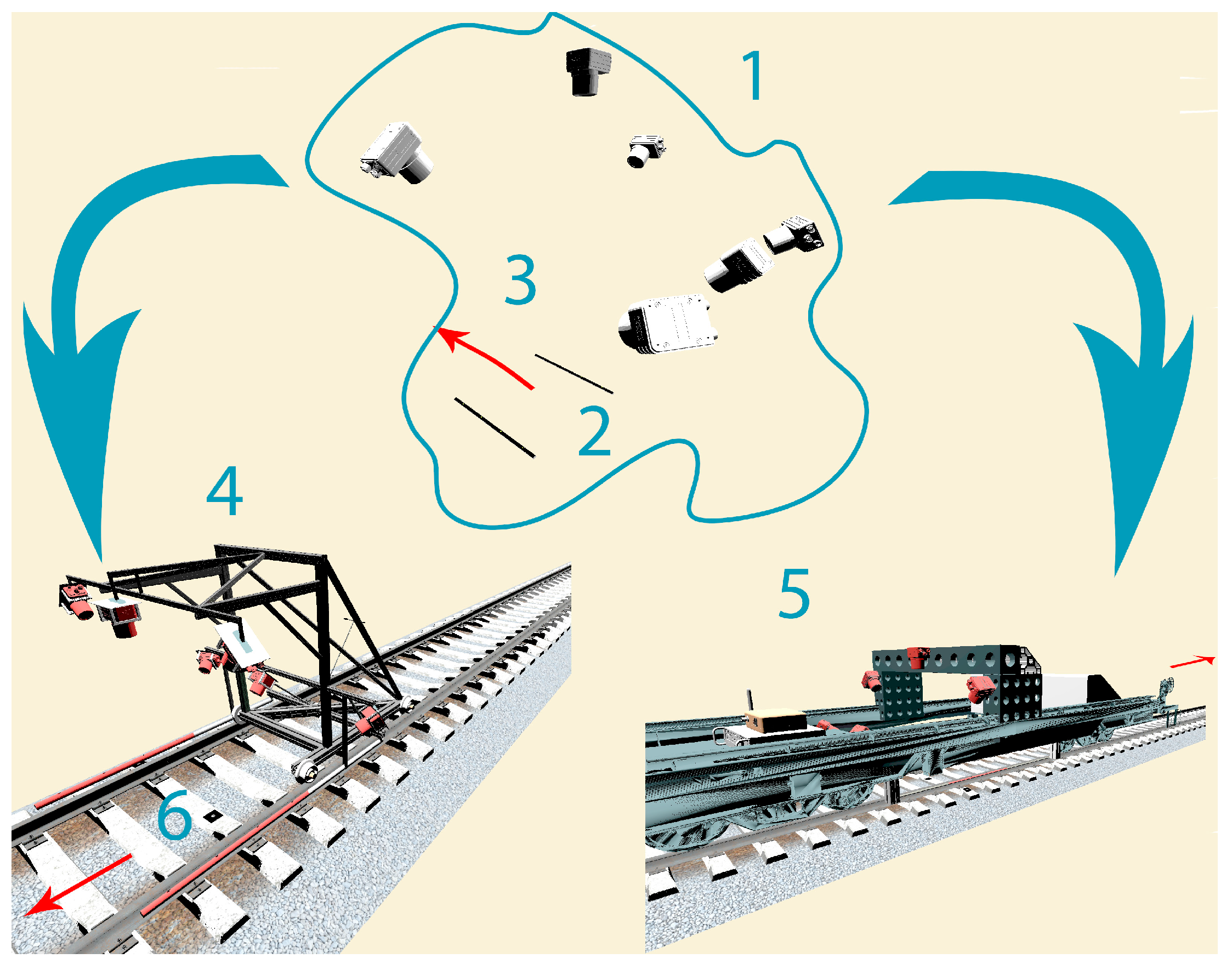 1

3

2

4

5

6