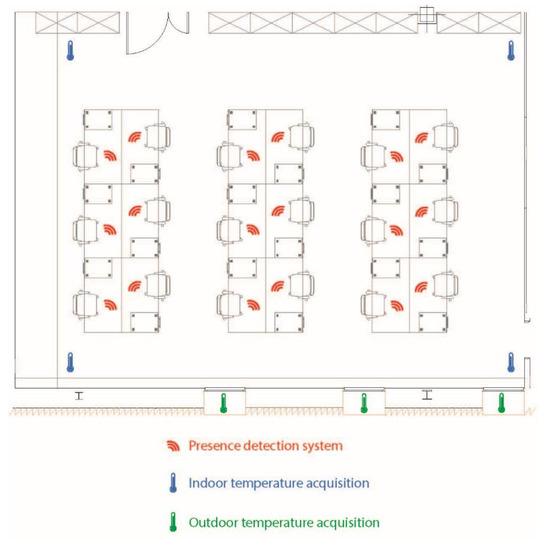 Presence detection system

Indoor temperature acquisition

Outdoor temperature acquisition