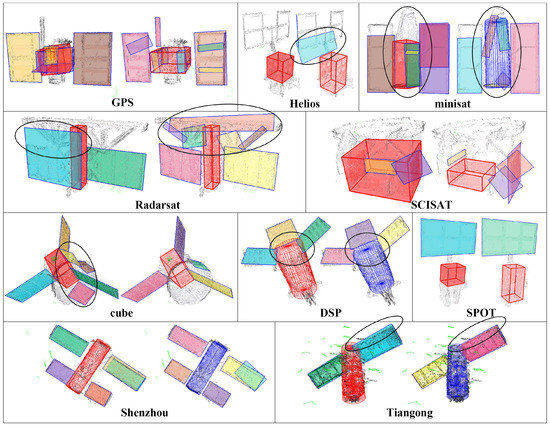 GPS

Helios

minisat

Radarsat

SCISAT

cube

DSP

SPOT

Shenzhou

Tiangong