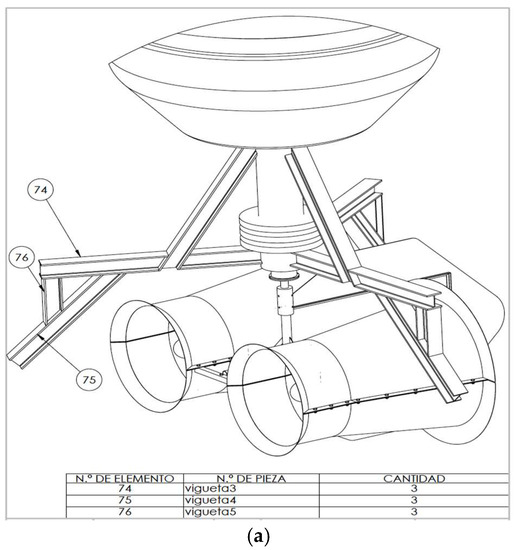 74

76

75

| N.º DE ELEMENTO | N.º DE PIEZA | CANTIDAD |
|---|---|---|
| 74 | vigueta3 | 3 |
| 75 | vigueta4 | 3 |
| 76 | vigueta5 | 3 |

(a)