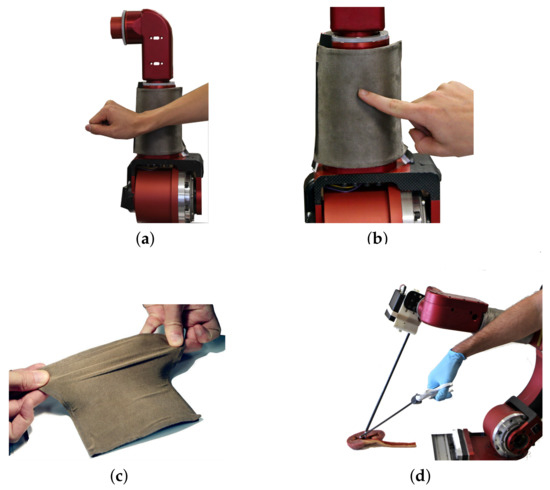 (a)

(b)

(c)

(d)