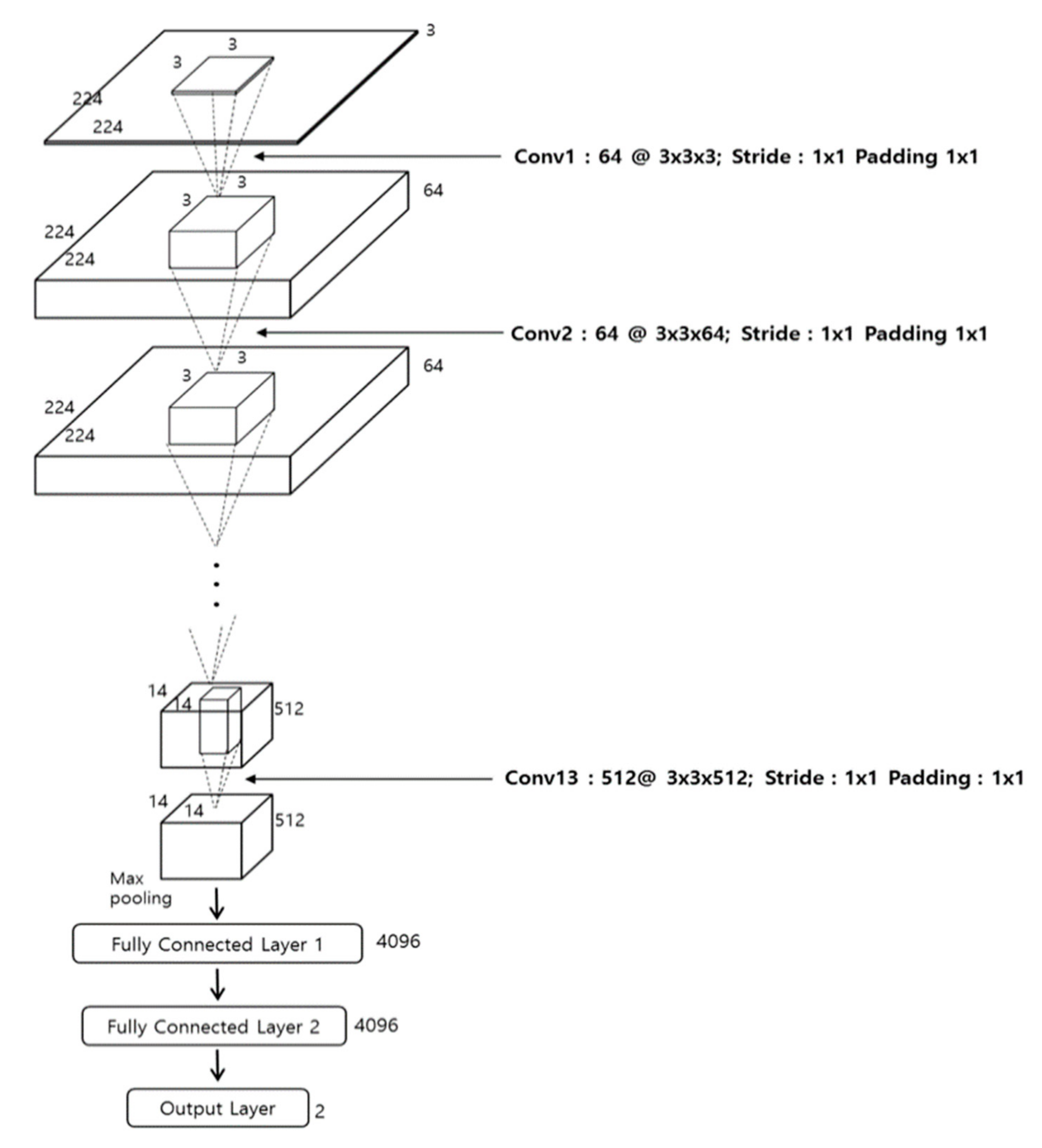 3
3
3
224
224

Conv1 : 64 @ 3x3x3; Stride : 1x1 Padding 1x1

3
3
64
224
224

Conv2 : 64 @ 3x3x64; Stride : 1x1 Padding 1x1

3
3
64
224
224

14
14
512

Conv13 : 512@ 3x3x512; Stride : 1x1 Padding : 1x1

14
14
512

Max pooling

Fully Connected Layer 1
4096

Fully Connected Layer 2
4096

Output Layer
2