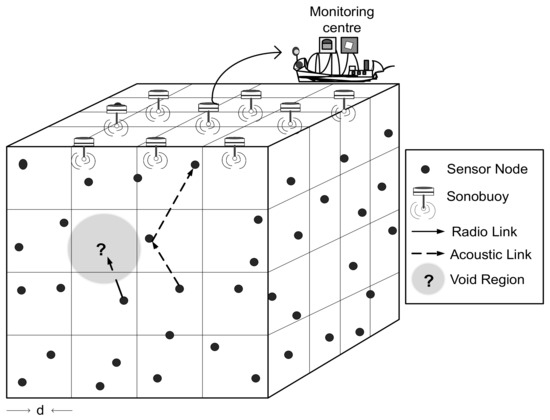 Monitoring centre

?

Sensor Node
Sonobuoy
Radio Link
Acoustic Link
?
Void Region

d