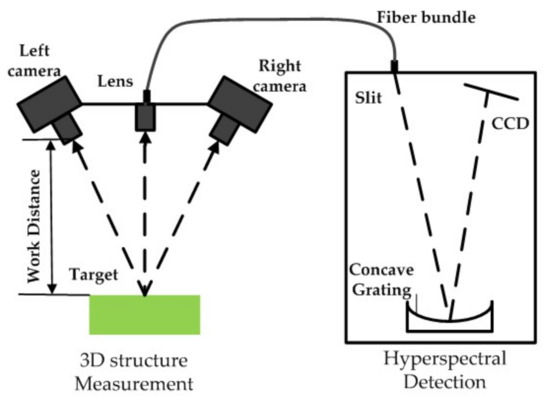 Fiber bundle

Left camera

Lens

Right camera

Slit

CCD

Work Distance

Target

Concave Grating

3D structure Measurement

Hyperspectral Detection