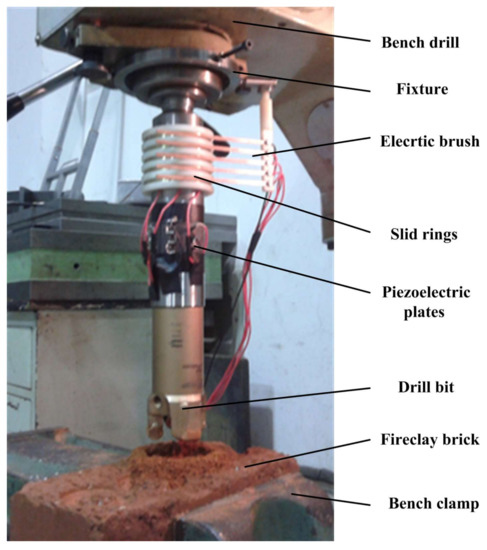 Bench drill

Fixture

Elecrtic brush

Slid rings

Piezoelectric plates

Drill bit

Fireclay brick

Bench clamp