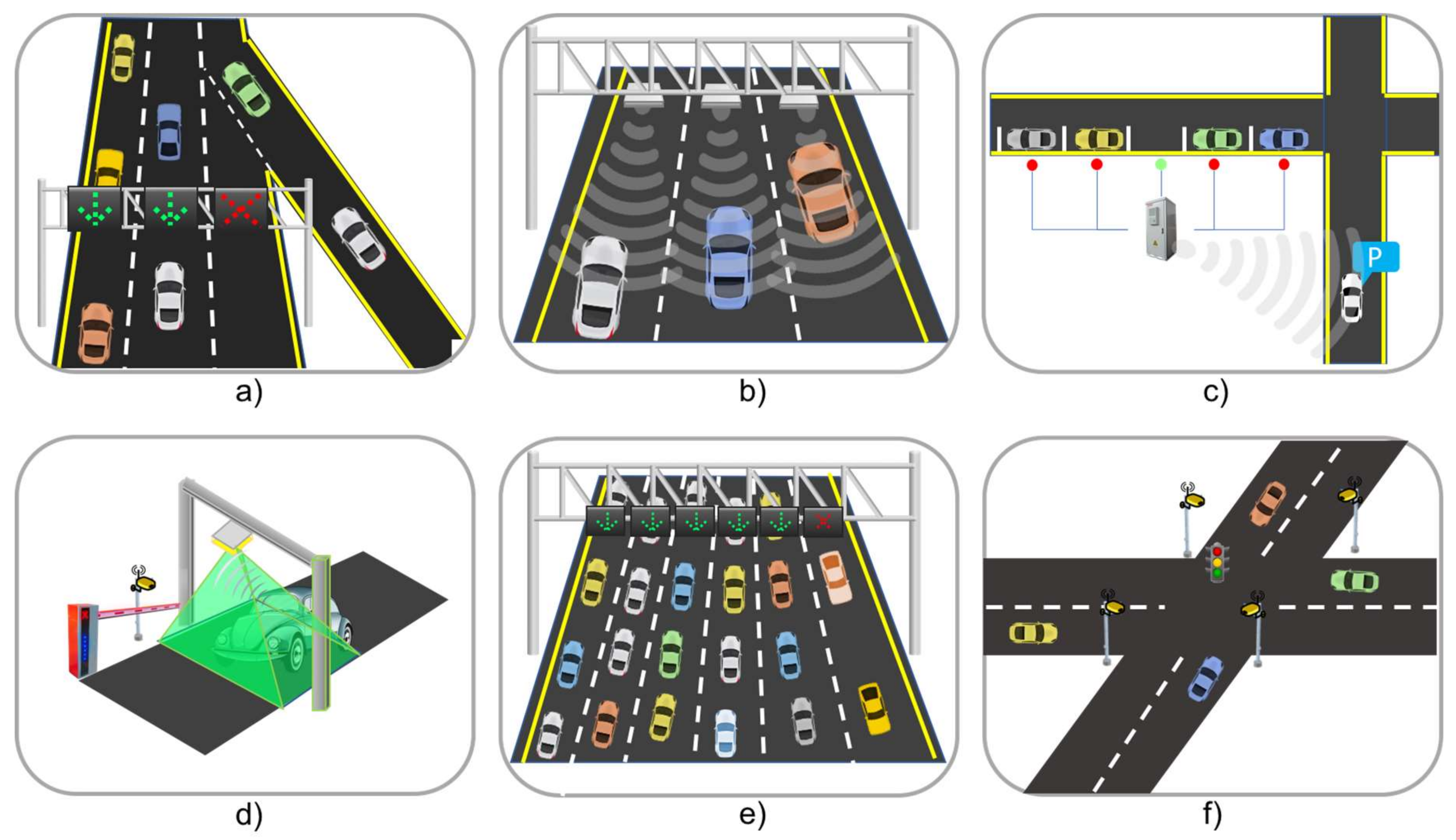 a)

b)

P

c)

d)

e)

f)