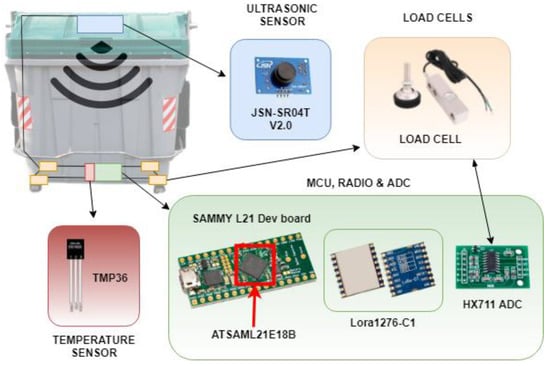 ULTRASONIC SENSOR

JSN-SR04T V2.0

LOAD CELLS

LOAD CELL

MCU, RADIO & ADC

SAMMY L21 Dev board

ATSAML21E18B

Lora1276-C1

HX711 ADC

TMP36

TEMPERATURE SENSOR